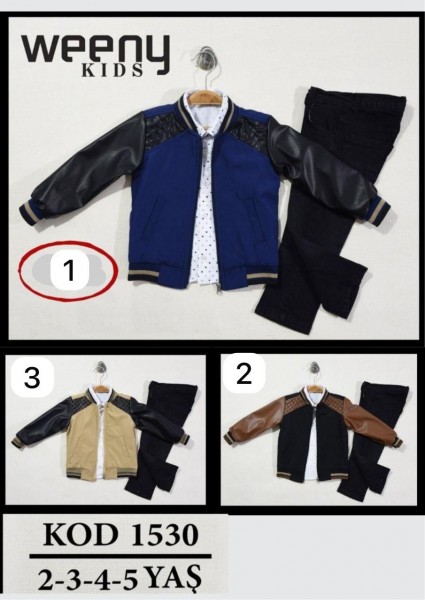 weeny
KIDS

1

3

2

KOD 1530

2-3-4-5 YAŞ